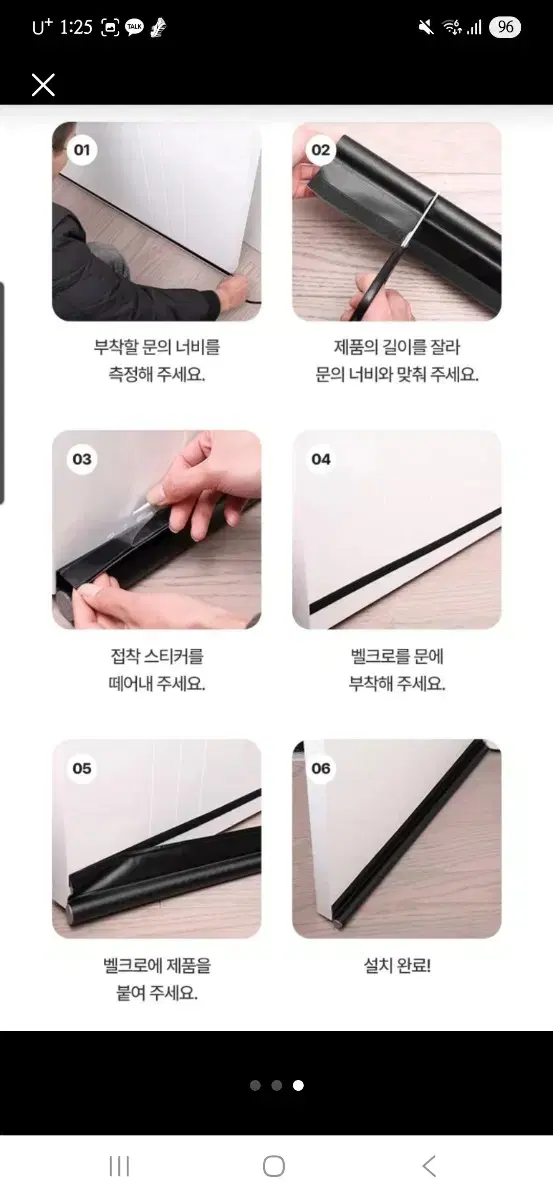 U⁺ 1:25 TALK 96

01

부착할 문의 너비를 측정해 주세요.

02

제품의 길이를 잘라 문의 너비와 맞춰 주세요.

03

접착 스티커를 떼어내 주세요.

04

벨크로를 문에 부착해 주세요.

05

벨크로에 제품을 붙여 주세요.

06

설치 완료!